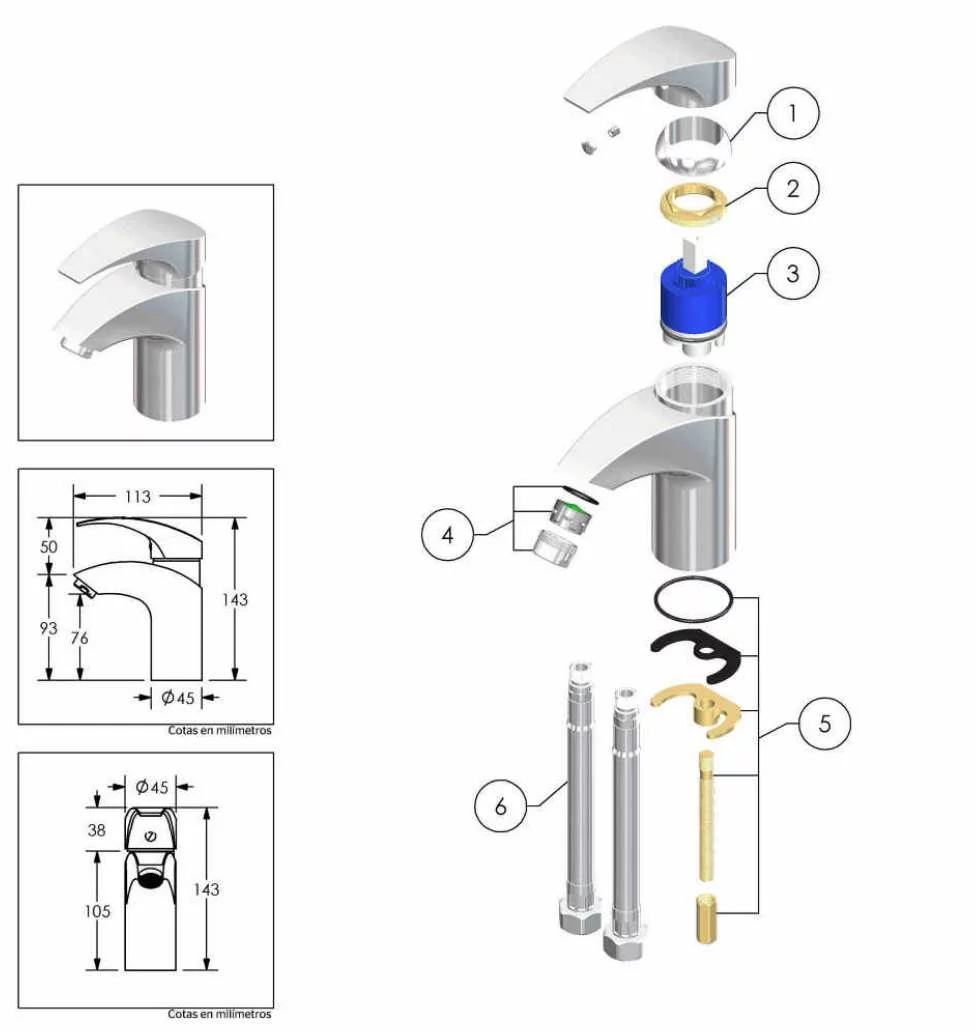 113
50
93
76
143
Ø45
Cotas en milímetros

Ø45
38
105
143
Cotas en milímetros

1
2
3
4
5
6