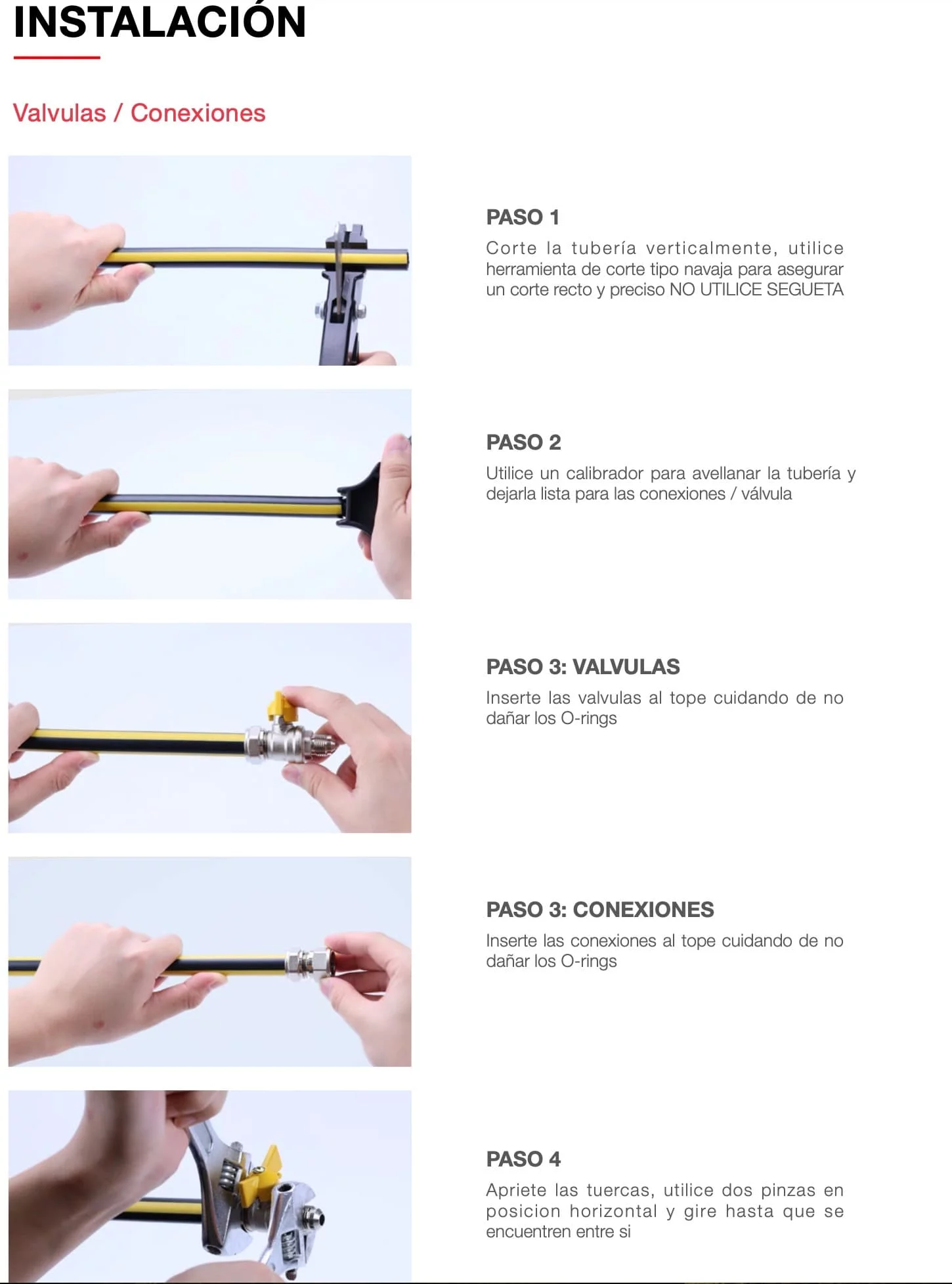 INSTALACIÓN

Valvulas / Conexiones

PASO 1

Corte la tubería verticalmente, utilice herramienta de corte tipo navaja para asegurar un corte recto y preciso NO UTILICE SEGUETA

PASO 2

Utilice un calibrador para avellanar la tubería y dejarla lista para las conexiones / válvula

PASO 3: VALVULAS

Inserte las valvulas al tope cuidando de no dañar los O-rings

PASO 3: CONEXIONES

Inserte las conexiones al tope cuidando de no dañar los O-rings

PASO 4

Apriete las tuercas, utilice dos pinzas en posicion horizontal y gire hasta que se encuentren entre si