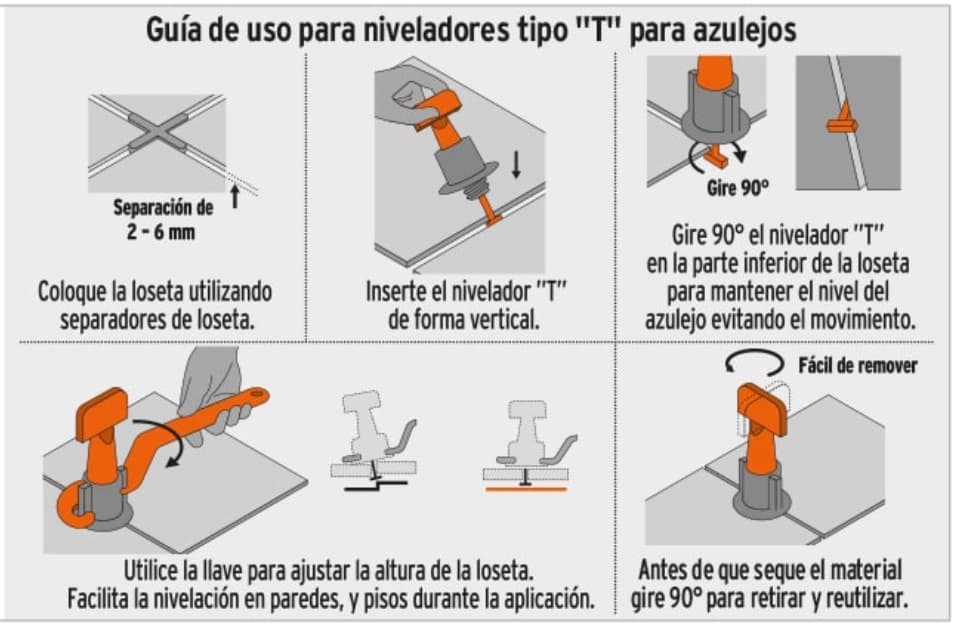 Guía de uso para niveladores tipo "T" para azulejos

Separación de 2 - 6 mm

Coloque la loseta utilizando separadores de loseta.

Inserte el nivelador "T" de forma vertical.

Gire 90°

Gire 90° el nivelador "T" en la parte inferior de la loseta para mantener el nivel del azulejo evitando el movimiento.

Utilice la llave para ajustar la altura de la loseta. Facilita la nivelación en paredes, y pisos durante la aplicación.

Fácil de remover

Antes de que seque el material gire 90° para retirar y reutilizar.